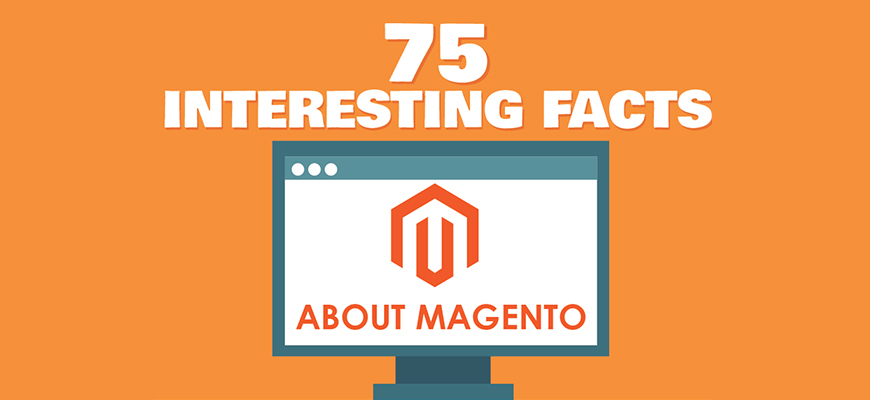 75
INTERESTING FACTS

ABOUT MAGENTO