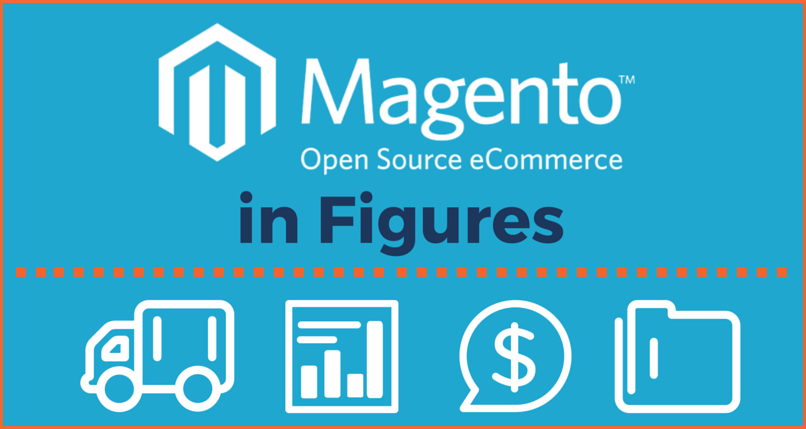 Magento™
Open Source eCommerce

in Figures

$