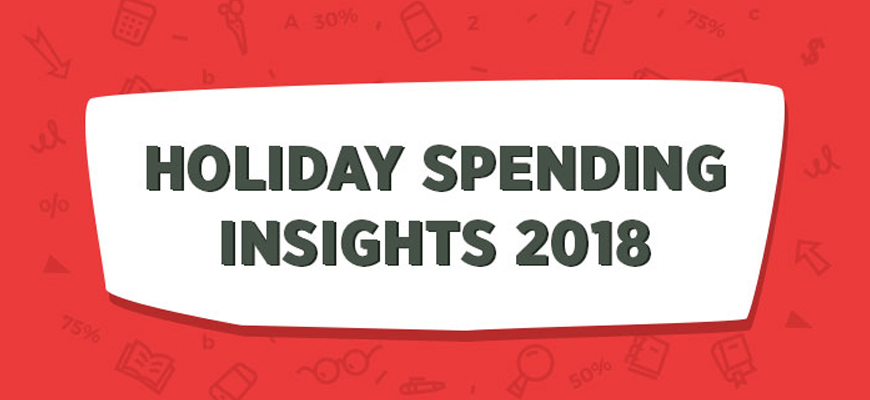 HOLIDAY SPENDING INSIGHTS 2018